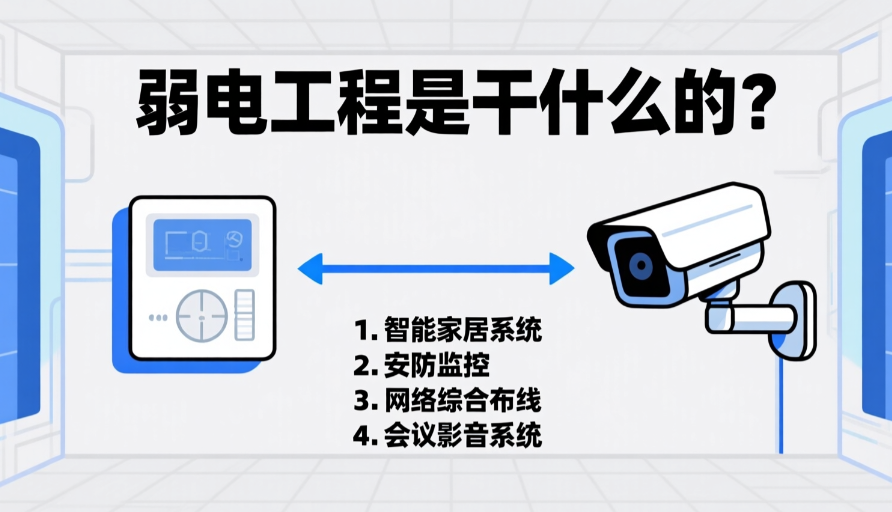 弱电工程是干什么的?

1. 智能家居系统
2. 安防监控
3. 网络综合布线
4. 会议影音系统